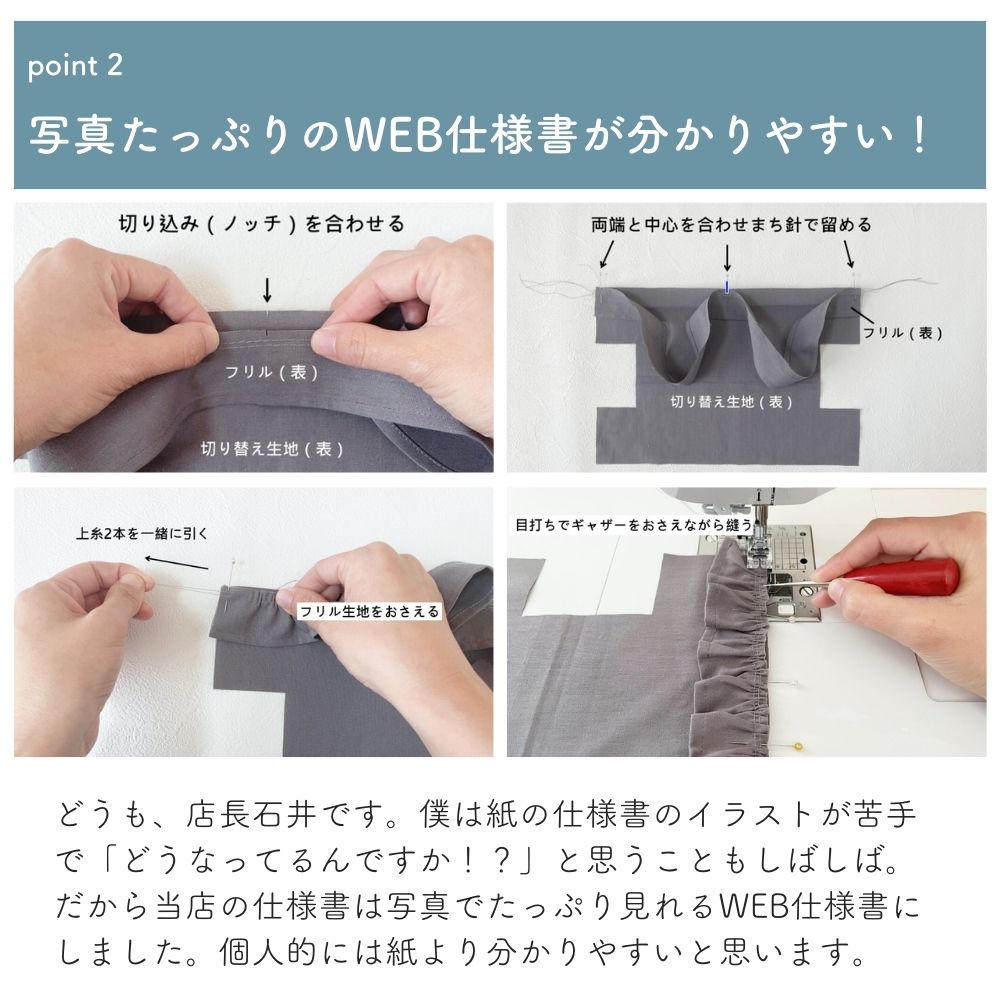 point 2

写真たっぷりのWEB仕様書が分かりやすい！

切り込み（ノッチ）を合わせる

フリル（表）

切り替え生地（表）

両端と中心を合わせまち針で留める

フリル（表）

切り替え生地（表）

上糸2本を一緒に引く

フリル生地をおさえる

目打ちでギャザーをおさえながら縫う

どうも、店長石井です。僕は紙の仕様書のイラストが苦手で「どうなってるんですか！？」と思うこともしばしば。だから当店の仕様書は写真でたっぷり見れるWEB仕様書にしました。個人的には紙より分かりやすいと思います。